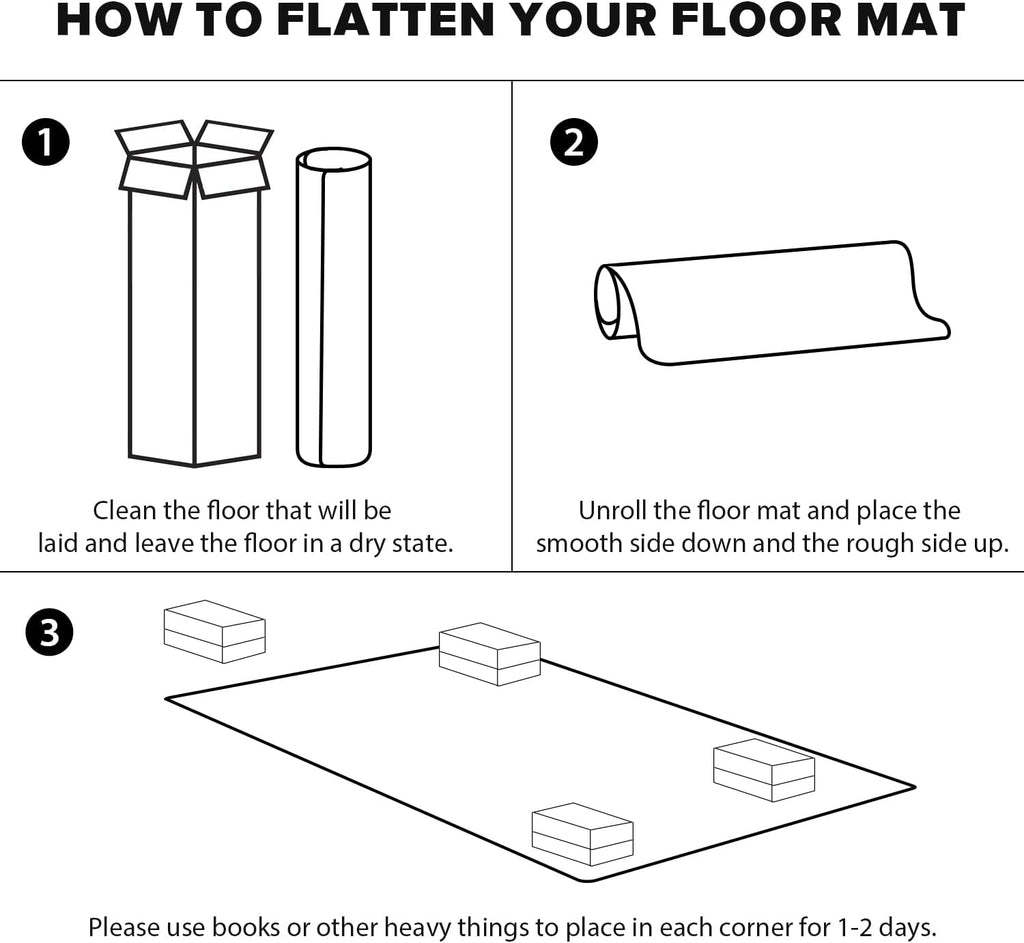 HOW TO FLATTEN YOUR FLOOR MAT

1

Clean the floor that will be laid and leave the floor in a dry state.

2

Unroll the floor mat and place the smooth side down and the rough side up.

3

Please use books or other heavy things to place in each corner for 1-2 days.