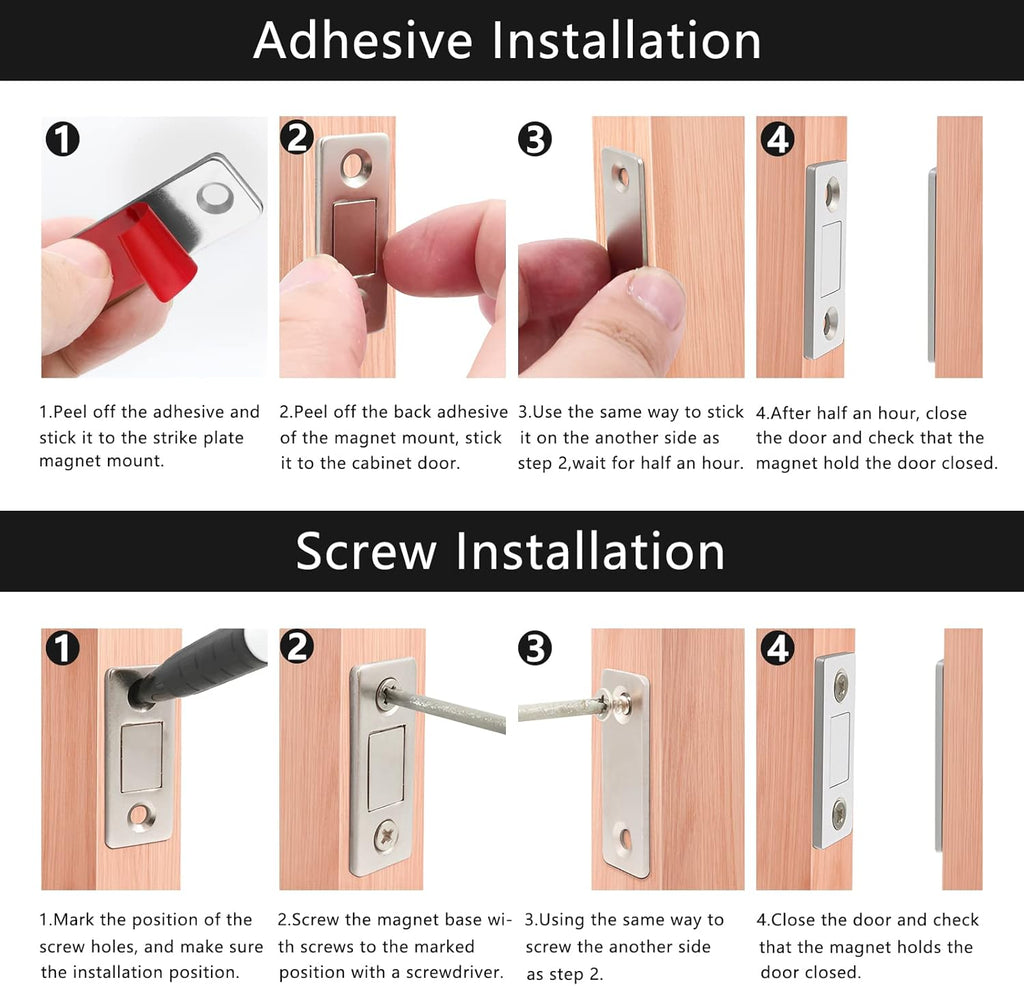 Adhesive Installation

1

2

3

4

1.Peel off the adhesive and stick it to the strike plate magnet mount.

2.Peel off the back adhesive of the magnet mount, stick it to the cabinet door.

3.Use the same way to stick it on the another side as step 2,wait for half an hour.

4.After half an hour, close the door and check that the magnet hold the door closed.

Screw Installation

1

2

3

4

1.Mark the position of the screw holes, and make sure the installation position.

2.Screw the magnet base with screws to the marked position with a screwdriver.

3.Using the same way to screw the another side as step 2.

4.Close the door and check that the magnet holds the door closed.