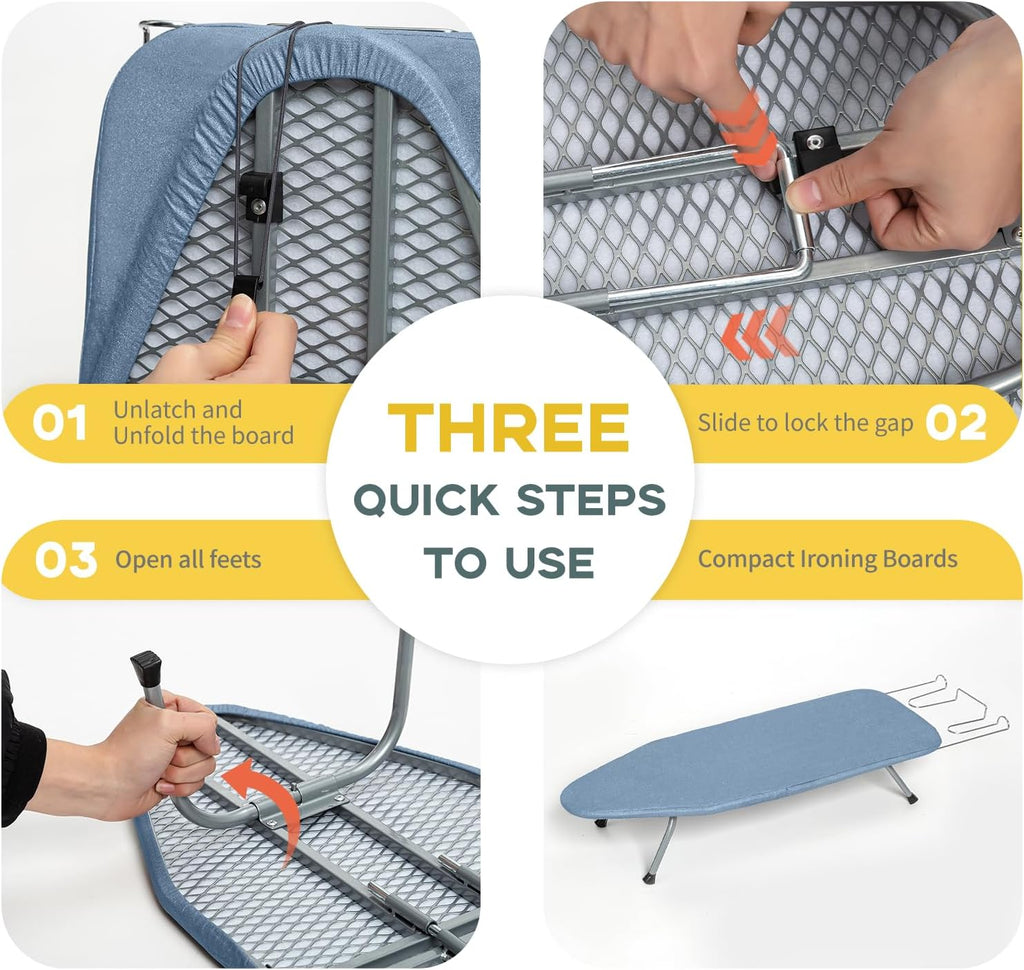 01 Unlatch and Unfold the board

THREE
QUICK STEPS
TO USE

Slide to lock the gap 02

03 Open all feets

Compact Ironing Boards