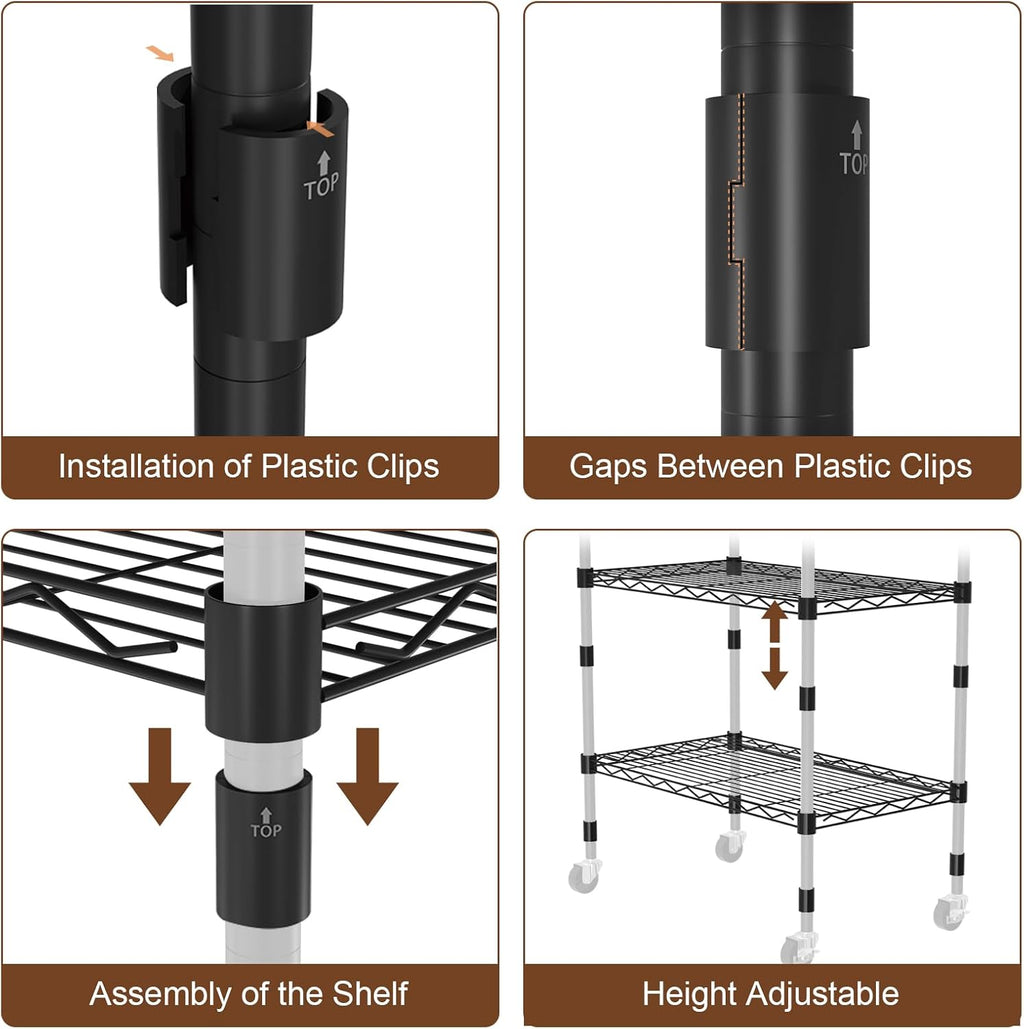 TOP

Installation of Plastic Clips

TOP

Gaps Between Plastic Clips

TOP

Assembly of the Shelf

Height Adjustable