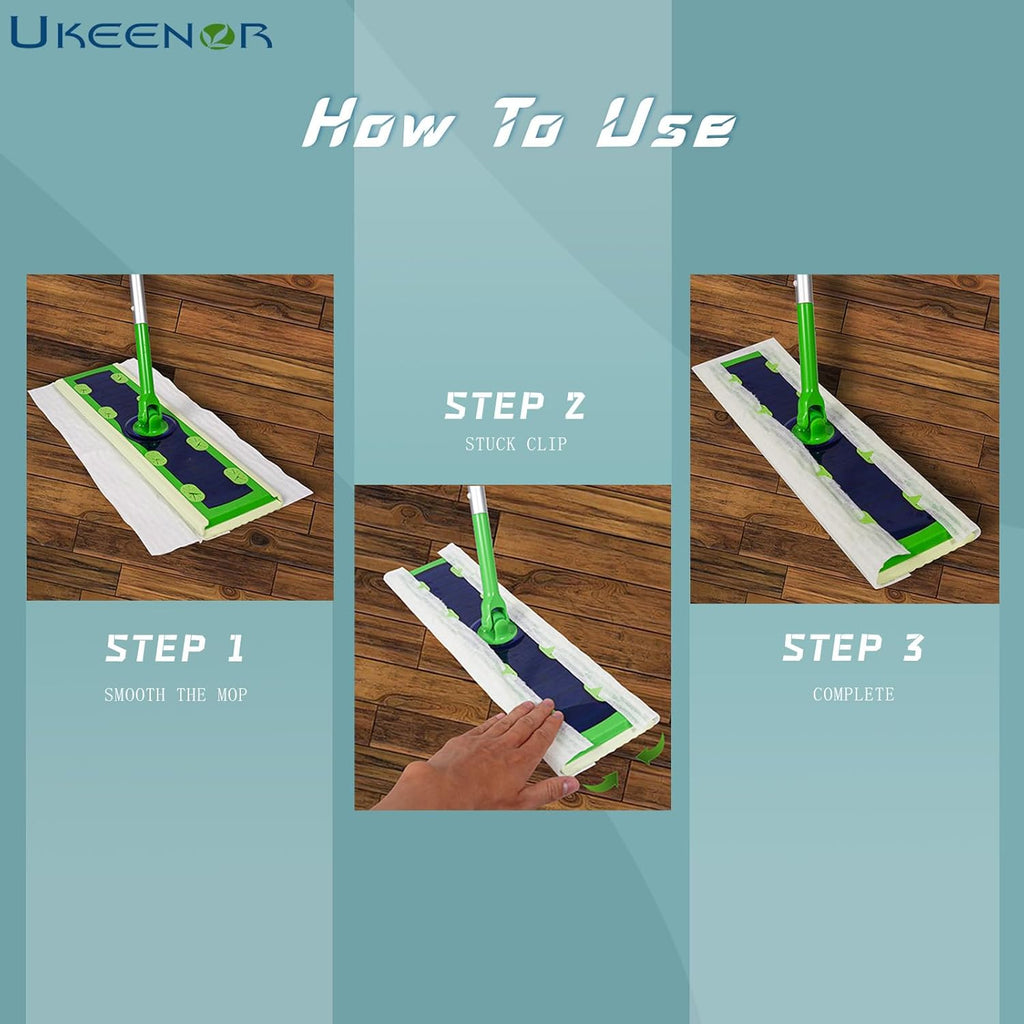 UKEENOR

How To Use

STEP 1

SMOOTH THE MOP

STEP 2

STUCK CLIP

STEP 3

COMPLETE