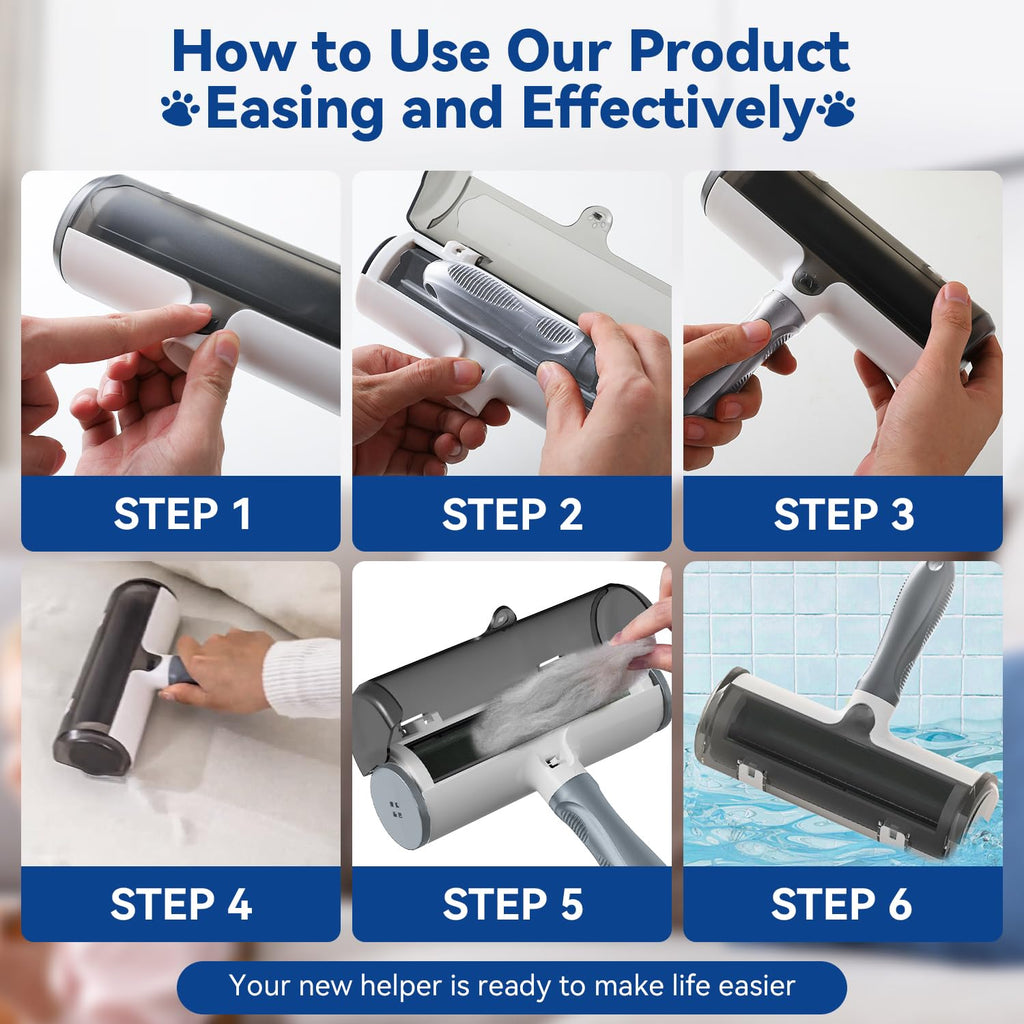 How to Use Our Product
Easing and Effectively

STEP 1

STEP 2

STEP 3

STEP 4

STEP 5

STEP 6

Your new helper is ready to make life easier