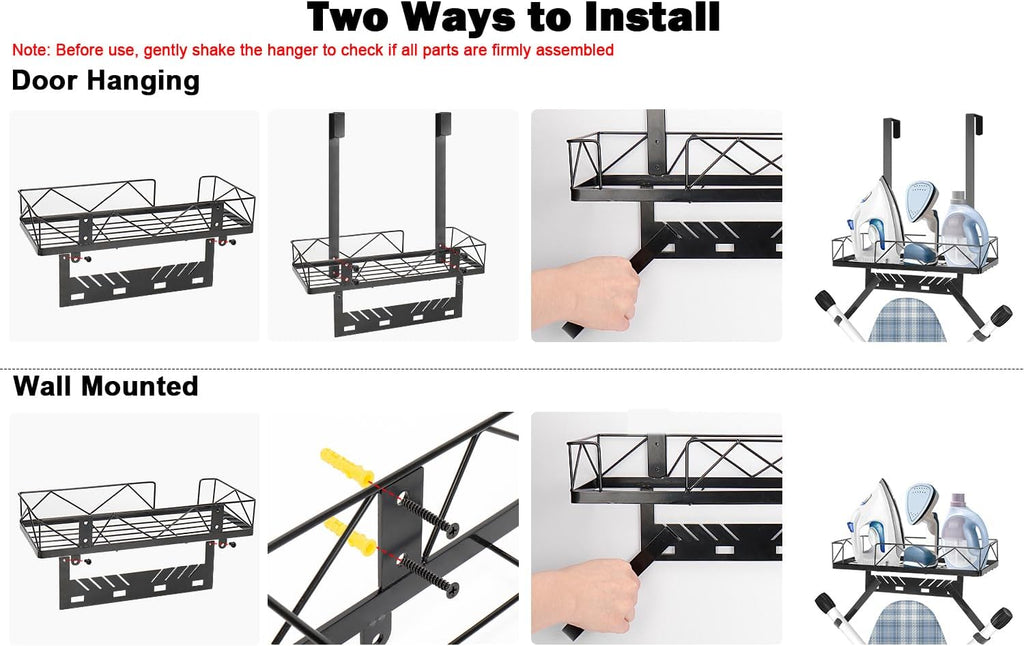 Two Ways to Install

Note: Before use, gently shake the hanger to check if all parts are firmly assembled

Door Hanging

Wall Mounted