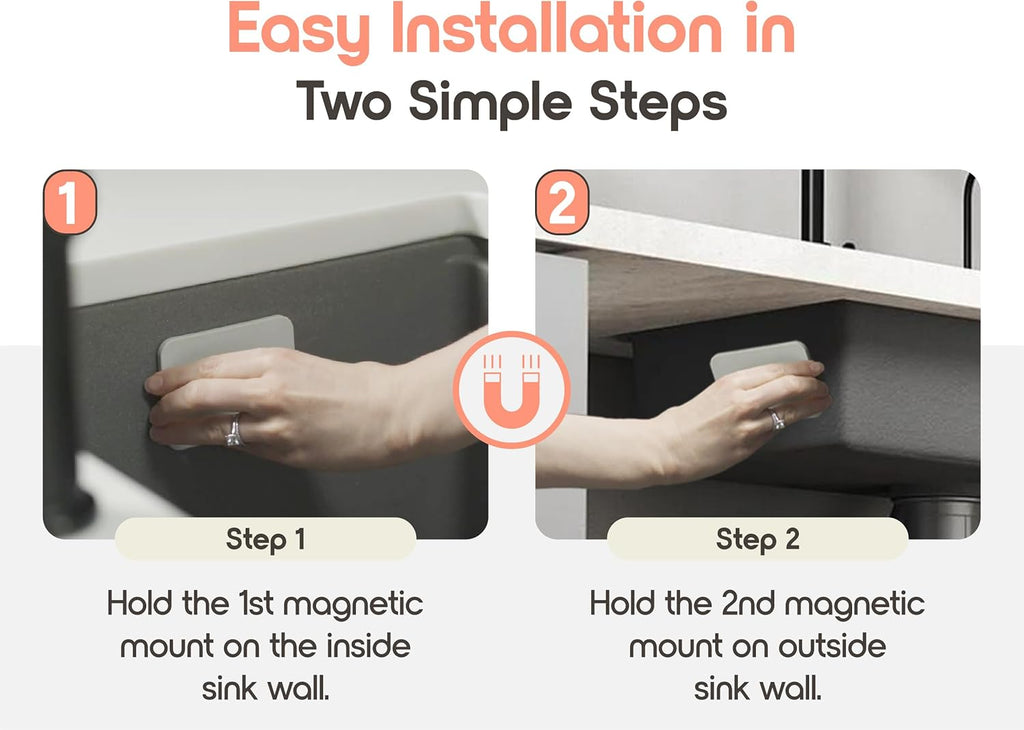 Easy Installation in
Two Simple Steps

1

Step 1

Hold the 1st magnetic mount on the inside sink wall.

2

Step 2

Hold the 2nd magnetic mount on outside sink wall.