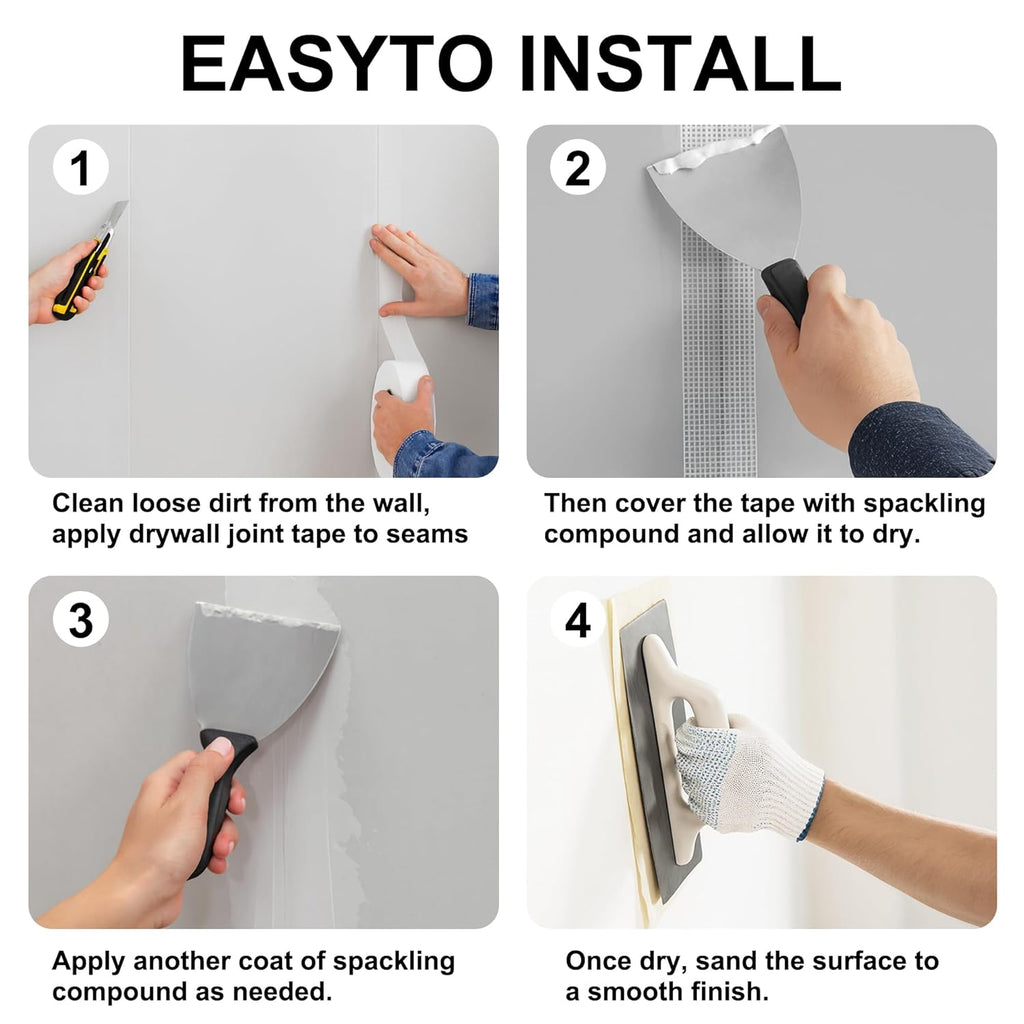 EASYTO INSTALL

1

Clean loose dirt from the wall, apply drywall joint tape to seams

2

Then cover the tape with spackling compound and allow it to dry.

3

Apply another coat of spackling compound as needed.

4

Once dry, sand the surface to a smooth finish.