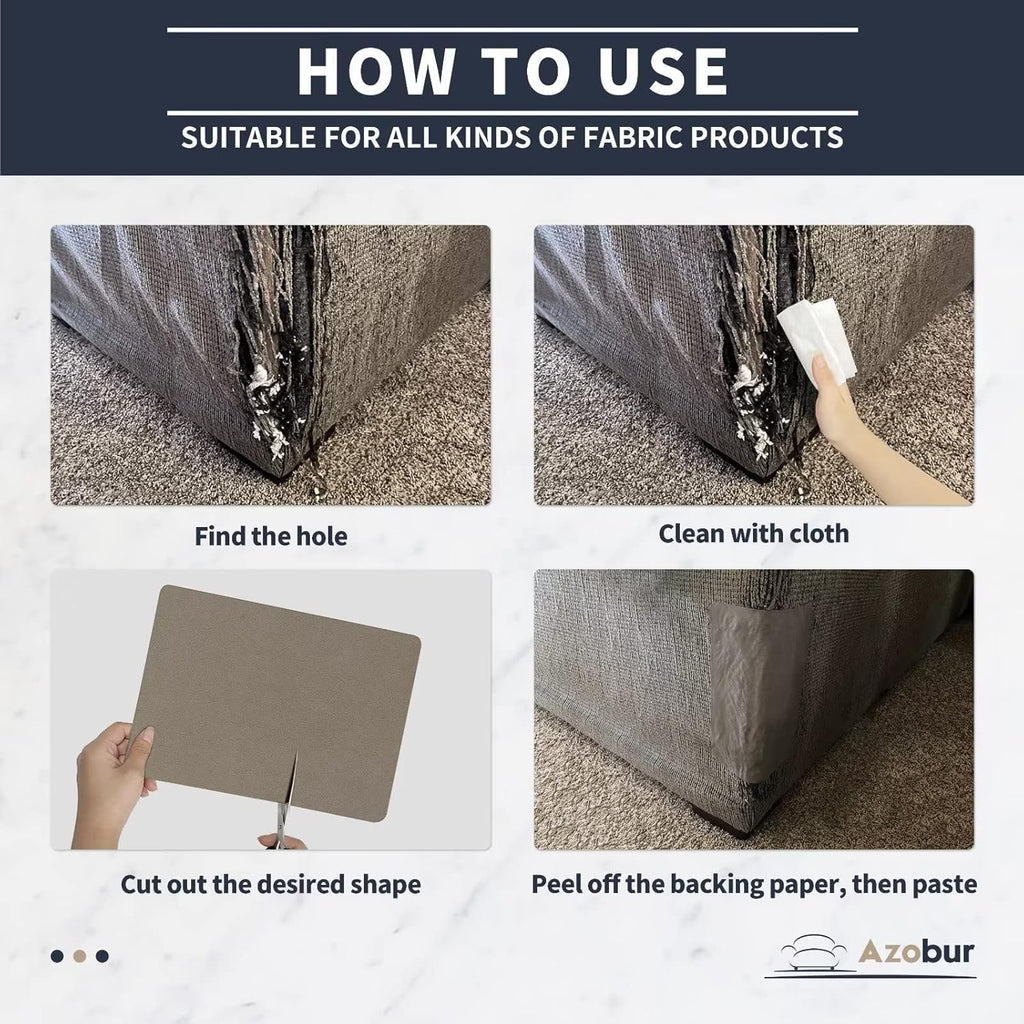 HOW TO USE

SUITABLE FOR ALL KINDS OF FABRIC PRODUCTS

Find the hole

Clean with cloth

Cut out the desired shape

Peel off the backing paper, then paste

Azobur