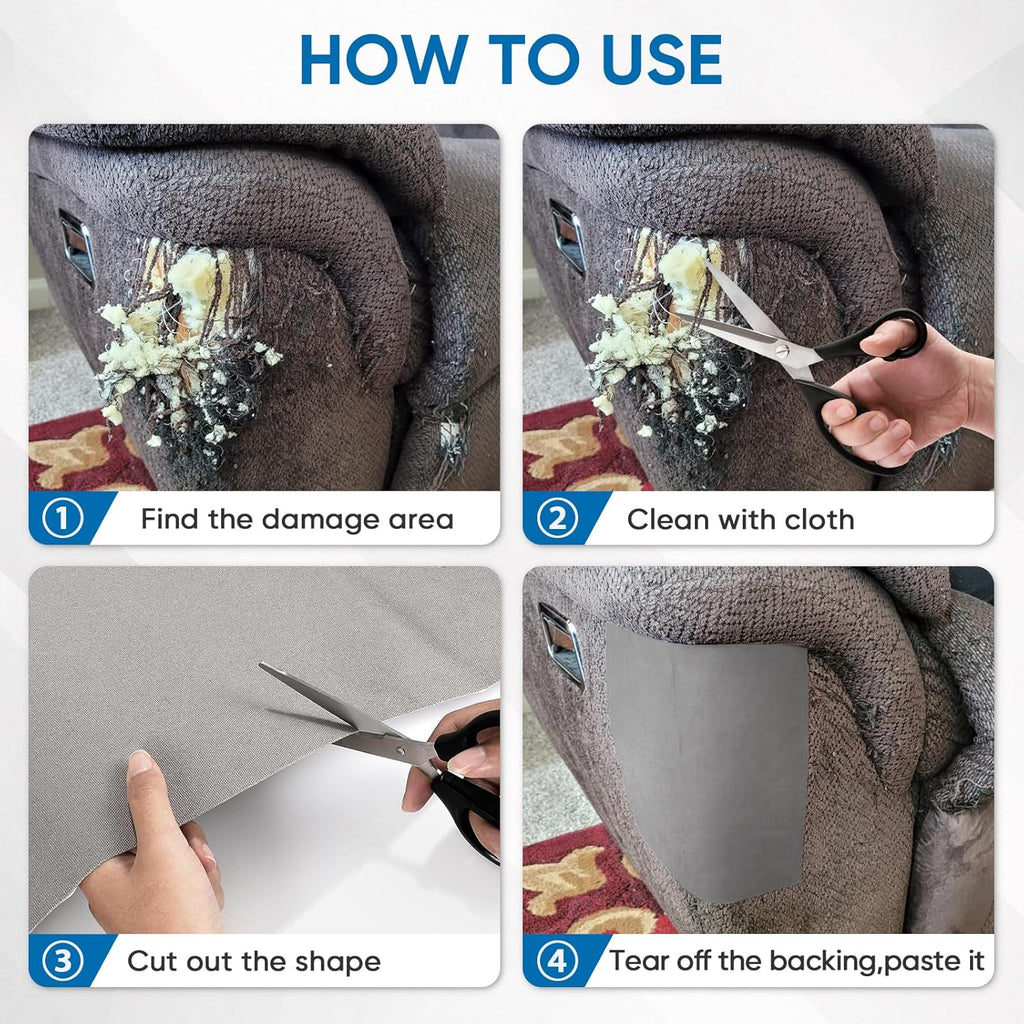 HOW TO USE

① Find the damage area

② Clean with cloth

③ Cut out the shape

④ Tear off the backing,paste it