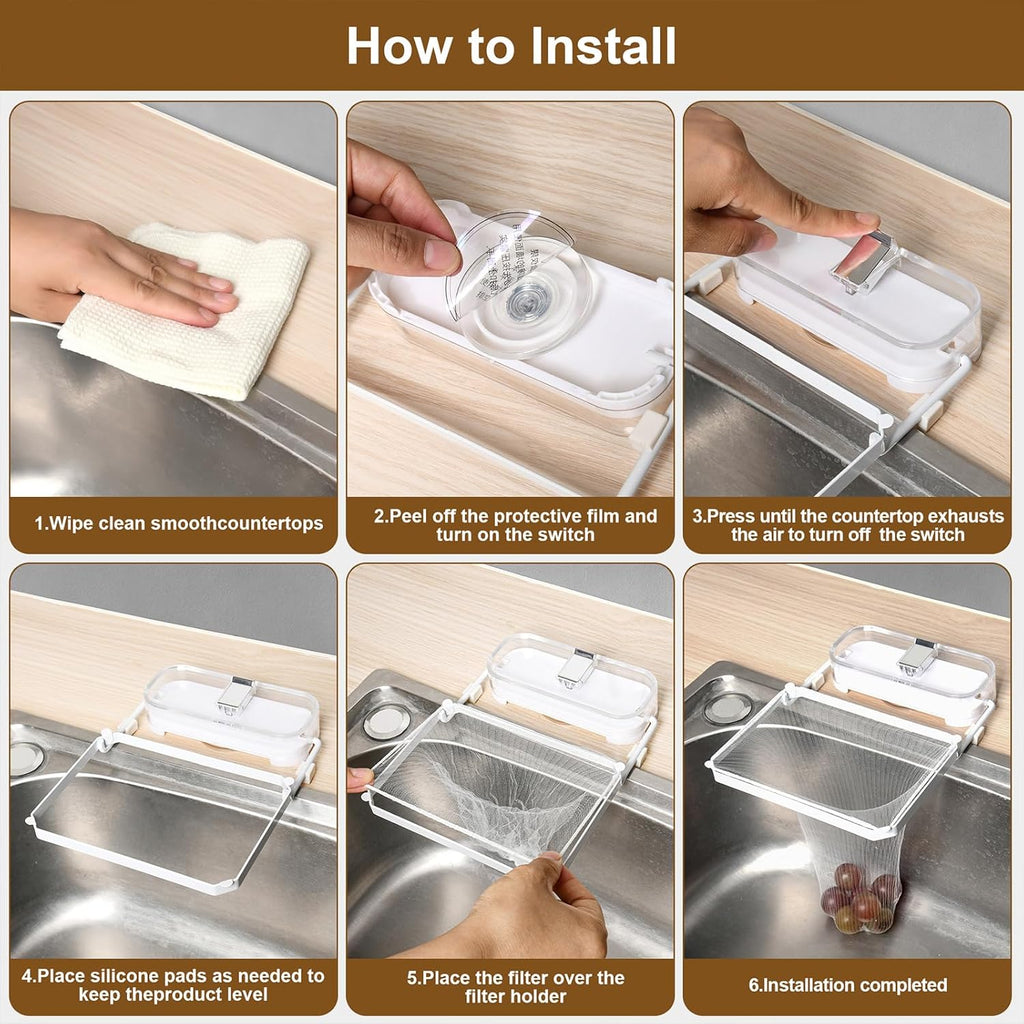 How to Install

1.Wipe clean smoothcountertops

2.Peel off the protective film and turn on the switch

3.Press until the countertop exhausts the air to turn off the switch

4.Place silicone pads as needed to keep theproduct level

5.Place the filter over the filter holder

6.Installation completed